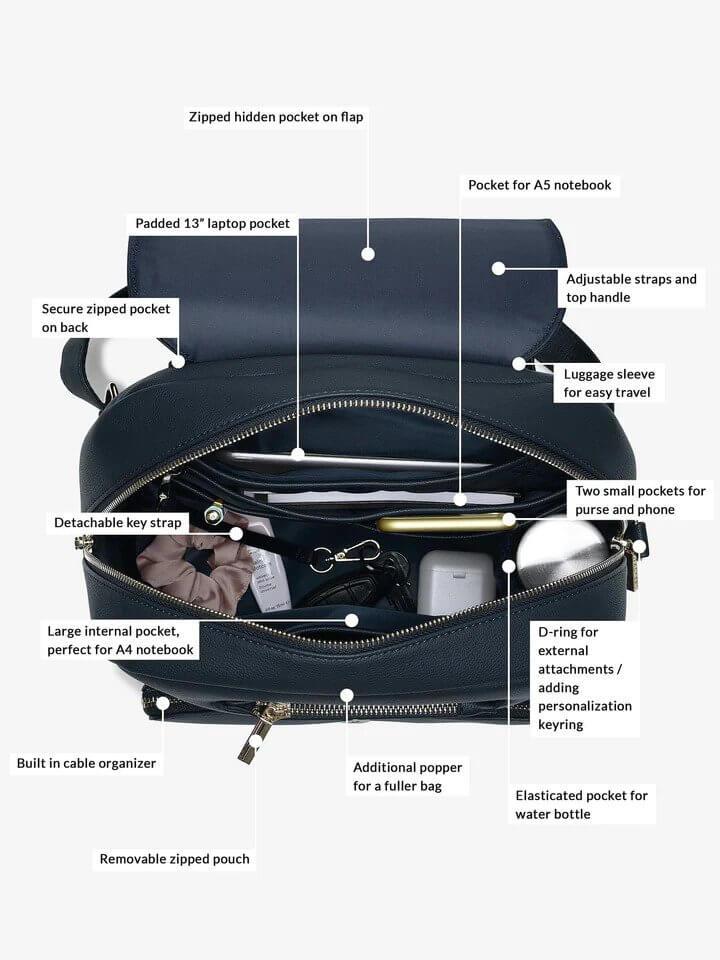 Zipped hidden pocket on flap

Pocket for A5 notebook

Padded 13" laptop pocket

Adjustable straps and top handle

Secure zipped pocket on back

Luggage sleeve for easy travel

Two small pockets for purse and phone

Detachable key strap

Large internal pocket, perfect for A4 notebook

D-ring for external attachments / adding personalization keyring

Built in cable organizer

Additional popper for a fuller bag

Elasticated pocket for water bottle

Removable zipped pouch